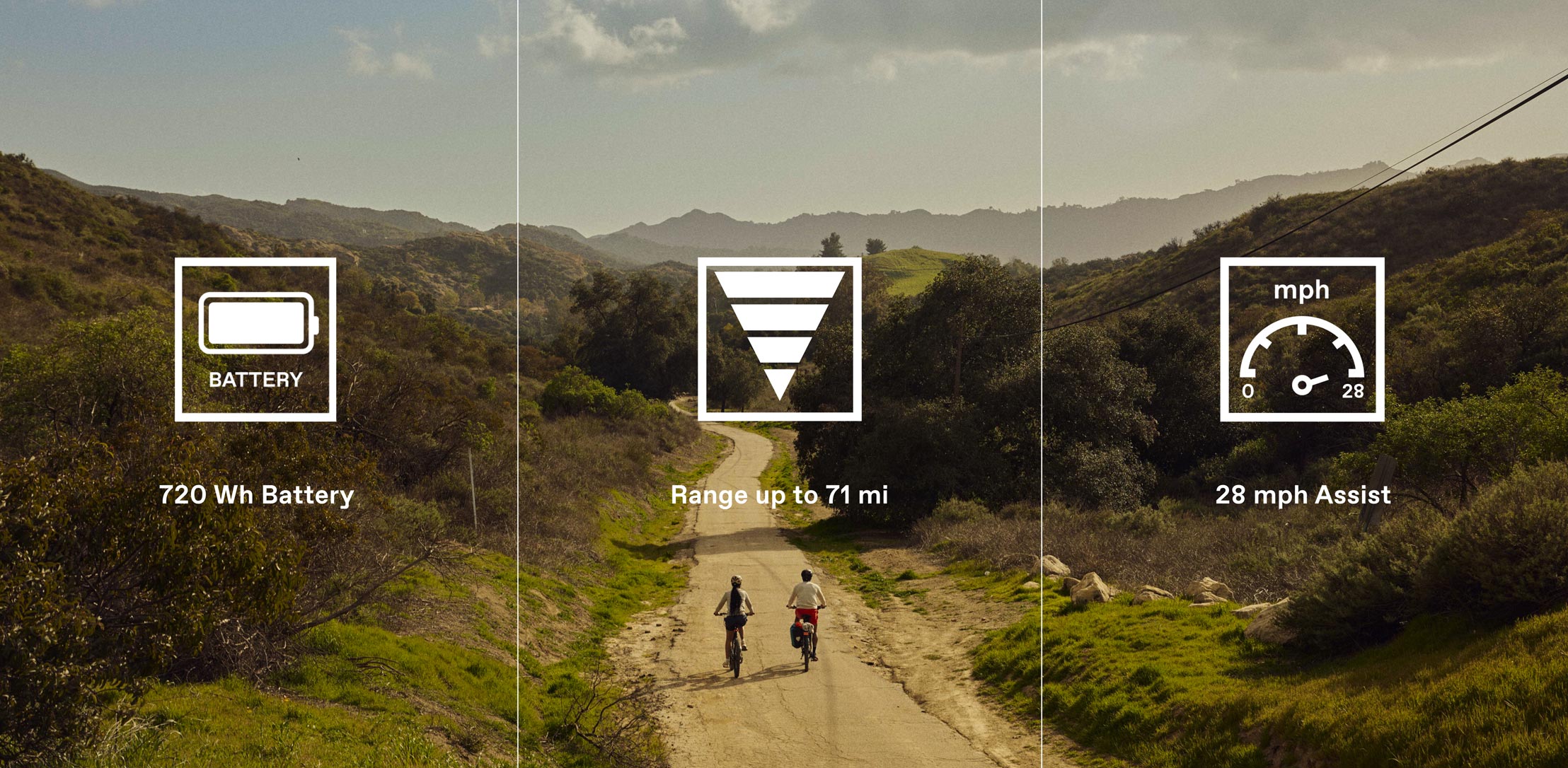 BATTERY

720 Wh Battery

Range up to 71 mi

mph

0

28

28 mph Assist